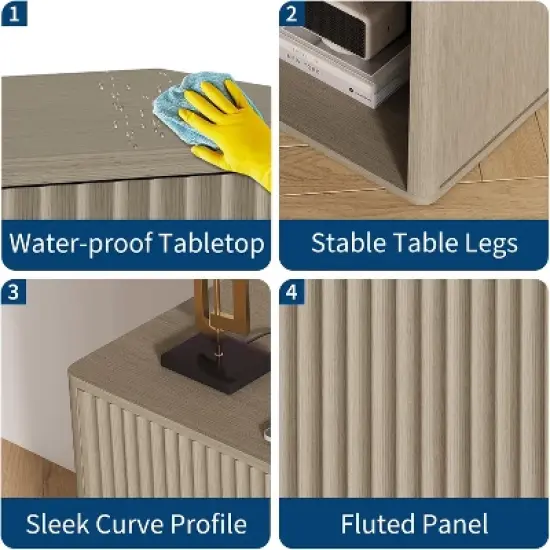 1

Water-proof Tabletop

2

Stable Table Legs

3

Sleek Curve Profile

4

Fluted Panel