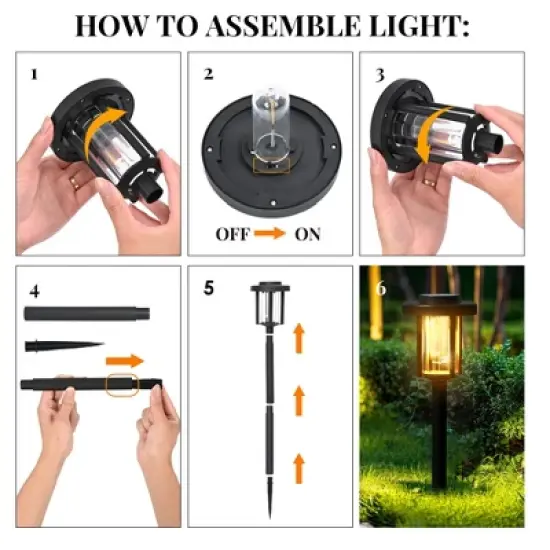 HOW TO ASSEMBLE LIGHT:

1

2

OFF ON

3

4

5

6