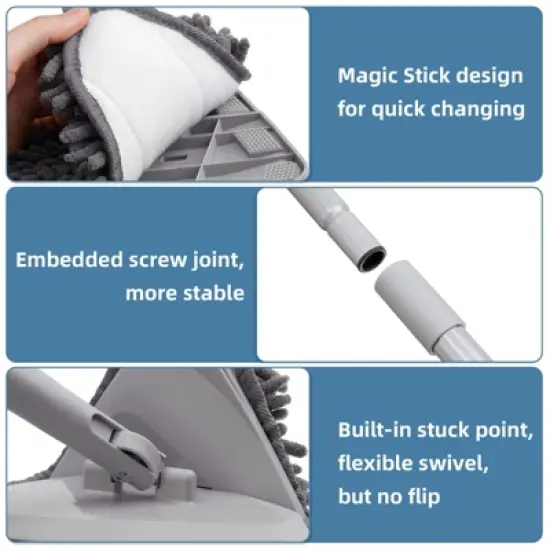 Magic Stick design for quick changing

Embedded screw joint, more stable

Built-in stuck point, flexible swivel, but no flip