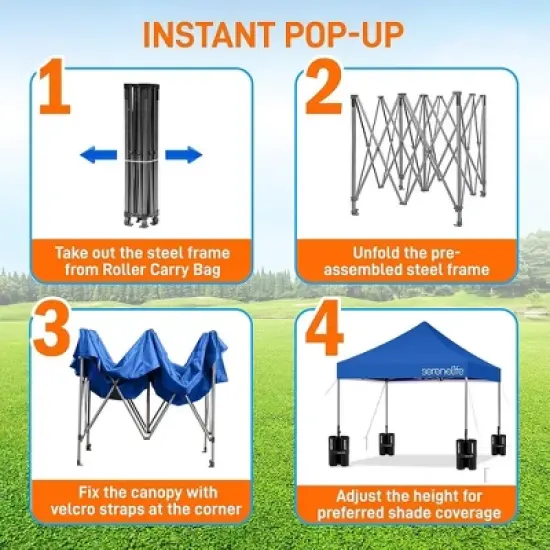 INSTANT POP-UP

1

Take out the steel frame from Roller Carry Bag

2

Unfold the pre-assembled steel frame

3

Fix the canopy with velcro straps at the corner

4

serenelife

Adjust the height for preferred shade coverage