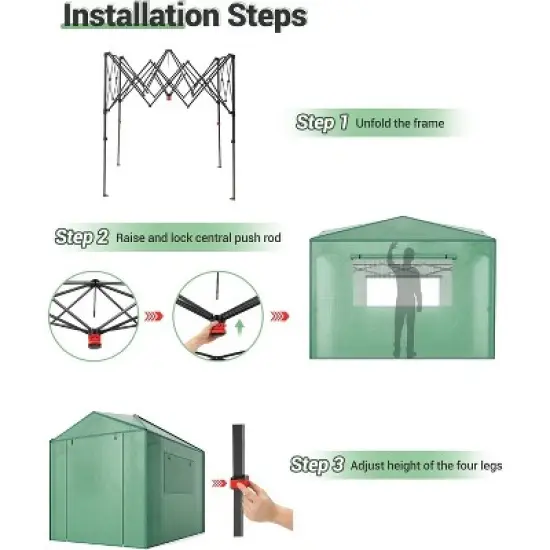 Installation Steps

Step 1 Unfold the frame

Step 2 Raise and lock central push rod

Step 3 Adjust height of the four legs