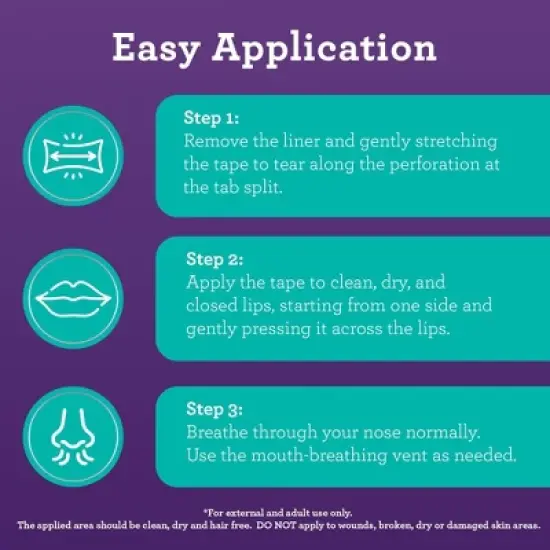 Easy Application

Step 1:
Remove the liner and gently stretching the tape to tear along the perforation at the tab split.

Step 2:
Apply the tape to clean, dry, and closed lips, starting from one side and gently pressing it across the lips.

Step 3:
Breathe through your nose normally. Use the mouth-breathing vent as needed.

*For external and adult use only.
The applied area should be clean, dry and hair free. DO NOT apply to wounds, broken, dry or damaged skin areas.