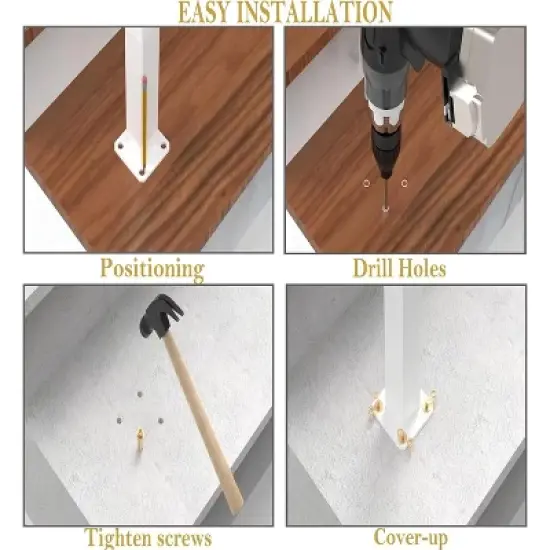 EASY INSTALLATION

Positioning

Drill Holes

Tighten screws

Cover-up