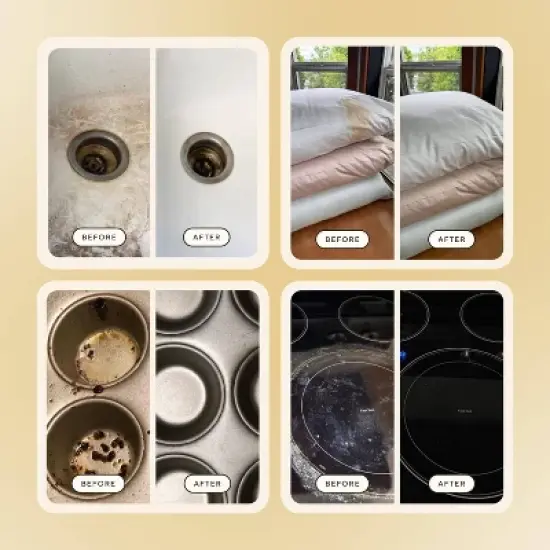 BEFORE
AFTER
BEFORE
AFTER
BEFORE
AFTER
BEFORE
AFTER