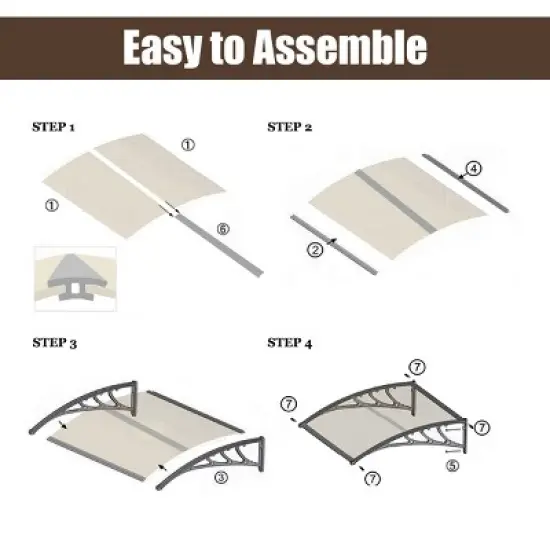 Easy to Assemble

STEP 1

①

①

⑥

STEP 2

④

②

STEP 3

③

STEP 4

⑦

⑦

⑦

⑦

⑤