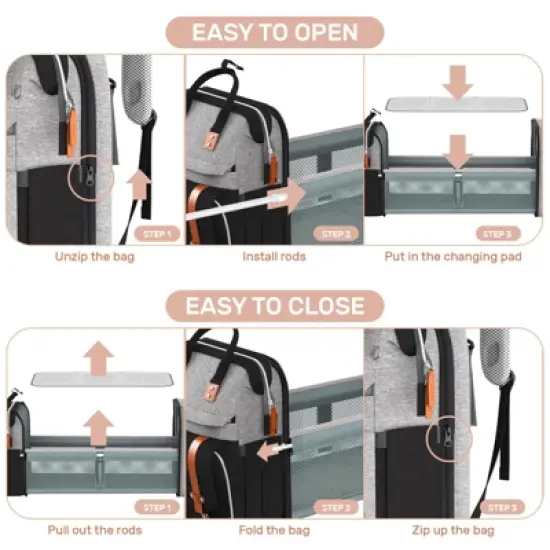 EASY TO OPEN

STEP 1
Unzip the bag

STEP 2
Install rods

STEP 3
Put in the changing pad

EASY TO CLOSE

STEP 1
Pull out the rods

STEP 2
Fold the bag

STEP 3
Zip up the bag