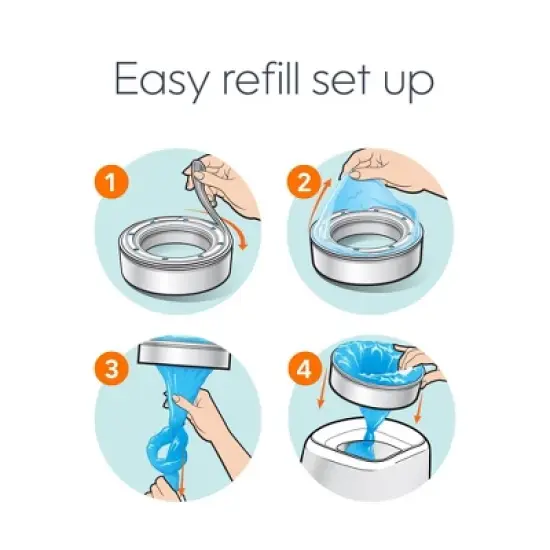 Easy refill set up

1

2

3

4