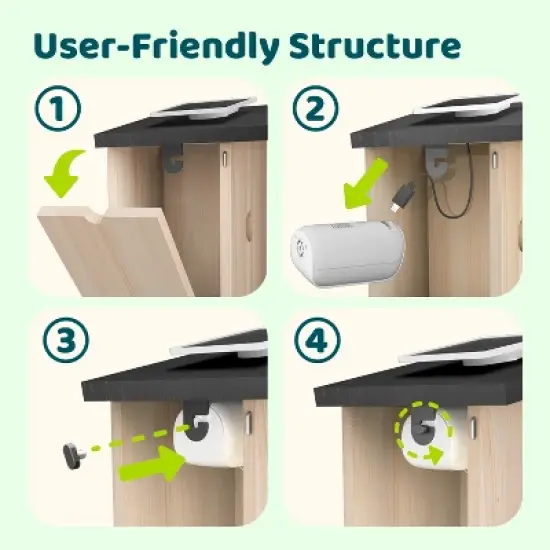 User-Friendly Structure

1

2

3

4