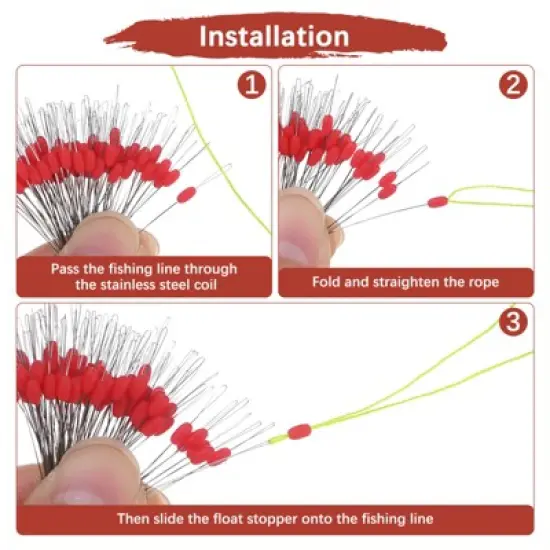 Installation

1

Pass the fishing line through the stainless steel coil

2

Fold and straighten the rope

3

Then slide the float stopper onto the fishing line