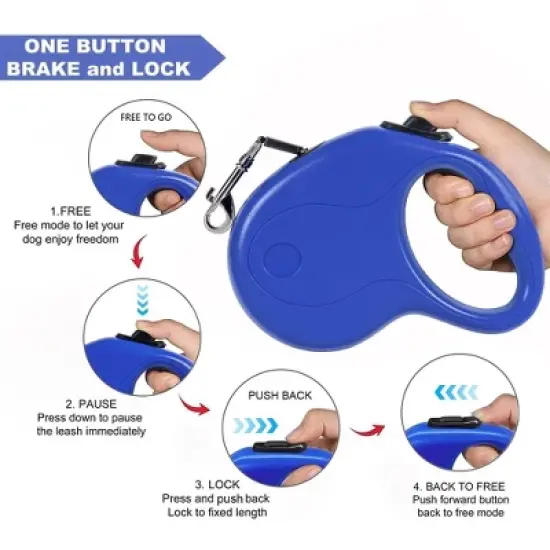 ONE BUTTON BRAKE and LOCK

FREE TO GO

1.FREE
Free mode to let your dog enjoy freedom

2. PAUSE
Press down to pause the leash immediately

PUSH BACK

3. LOCK
Press and push back
Lock to fixed length

4. BACK TO FREE
Push forward button back to free mode