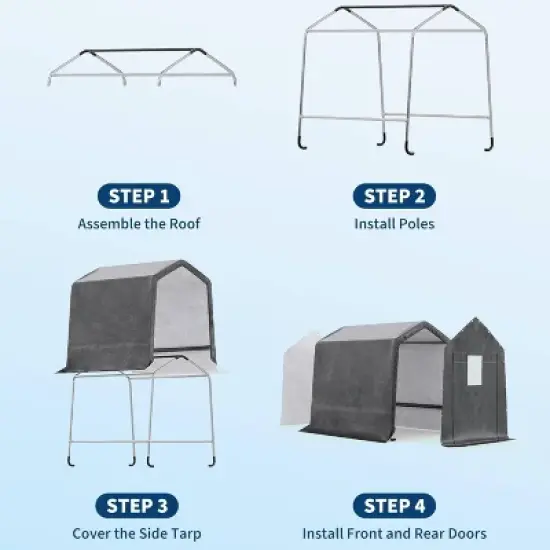 STEP 1
Assemble the Roof

STEP 2
Install Poles

STEP 3
Cover the Side Tarp

STEP 4
Install Front and Rear Doors