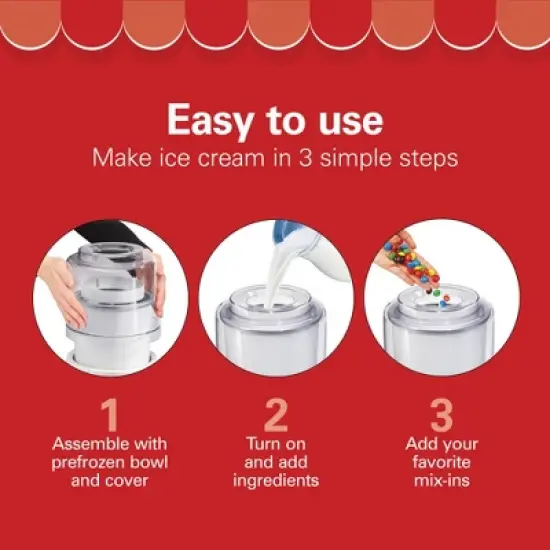 Easy to use
Make ice cream in 3 simple steps

1
Assemble with prefrozen bowl and cover

2
Turn on and add ingredients

3
Add your favorite mix-ins