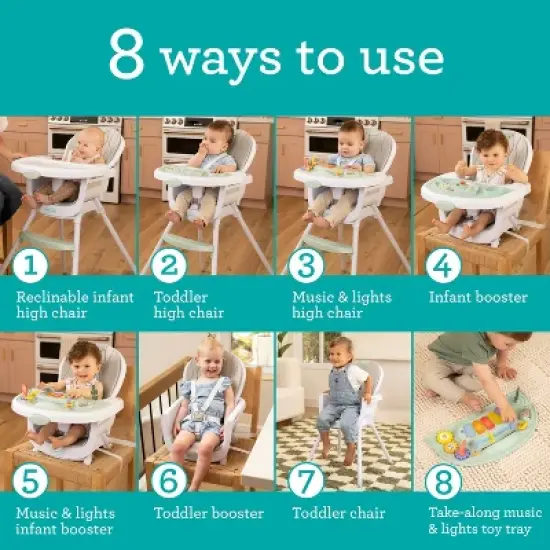 8 ways to use

1
Reclinable infant high chair

2
Toddler high chair

3
Music & lights high chair

4
Infant booster

5
Music & lights infant booster

6
Toddler booster

7
Toddler chair

8
Take-along music & lights toy tray