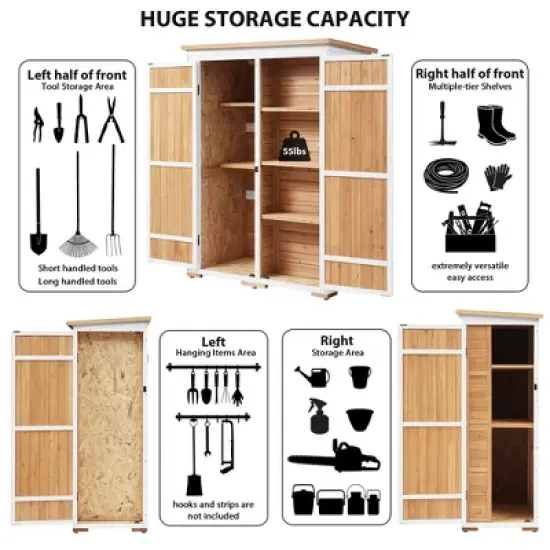 HUGE STORAGE CAPACITY

Left half of front
Tool Storage Area

Short handled tools
Long handled tools

55lbs

Right half of front
Multiple-tier Shelves

extremely versatile
easy access

Left
Hanging Items Area

hooks and strips are not included

Right
Storage Area