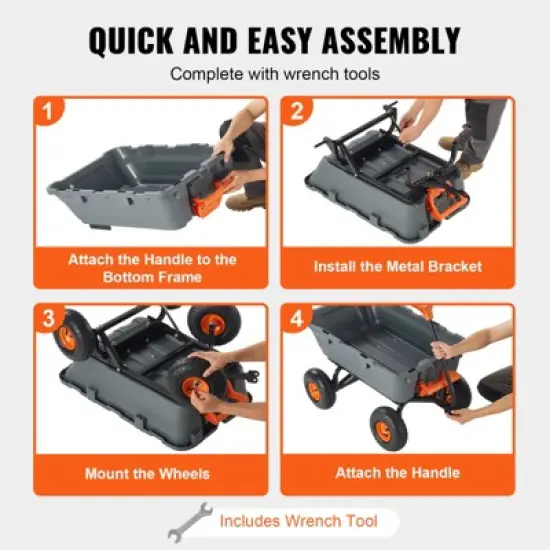 QUICK AND EASY ASSEMBLY

Complete with wrench tools

1

Attach the Handle to the Bottom Frame

2

Install the Metal Bracket

3

Mount the Wheels

4

Attach the Handle

Includes Wrench Tool