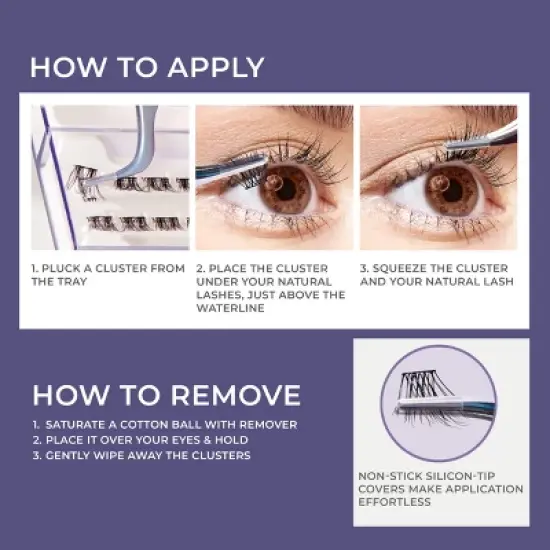 HOW TO APPLY

1. PLUCK A CLUSTER FROM THE TRAY

2. PLACE THE CLUSTER UNDER YOUR NATURAL LASHES, JUST ABOVE THE WATERLINE

3. SQUEEZE THE CLUSTER AND YOUR NATURAL LASH

HOW TO REMOVE

1. SATURATE A COTTON BALL WITH REMOVER
2. PLACE IT OVER YOUR EYES & HOLD
3. GENTLY WIPE AWAY THE CLUSTERS

NON-STICK SILICON-TIP COVERS MAKE APPLICATION EFFORTLESS