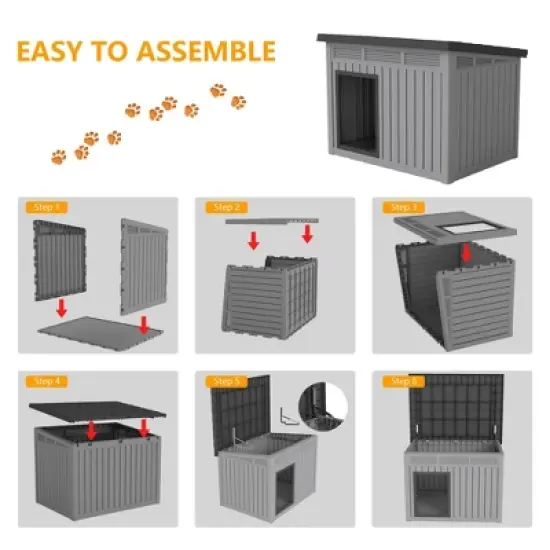 EASY TO ASSEMBLE

Step 1

Step 2

Step 3

Step 4

Step 5

Step 6