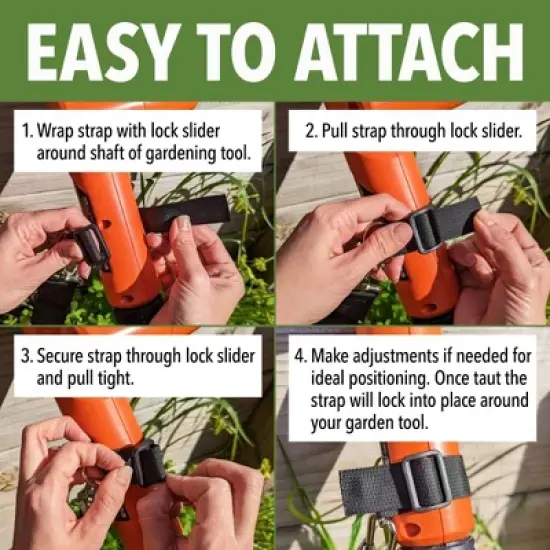 EASY TO ATTACH

1. Wrap strap with lock slider around shaft of gardening tool.

2. Pull strap through lock slider.

3. Secure strap through lock slider and pull tight.

4. Make adjustments if needed for ideal positioning. Once taut the strap will lock into place around your garden tool.