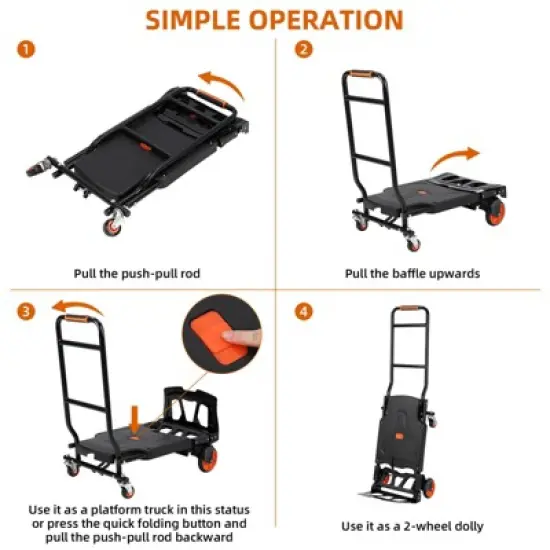 SIMPLE OPERATION

1

Pull the push-pull rod

2

Pull the baffle upwards

3

Use it as a platform truck in this status or press the quick folding button and pull the push-pull rod backward

4

Use it as a 2-wheel dolly