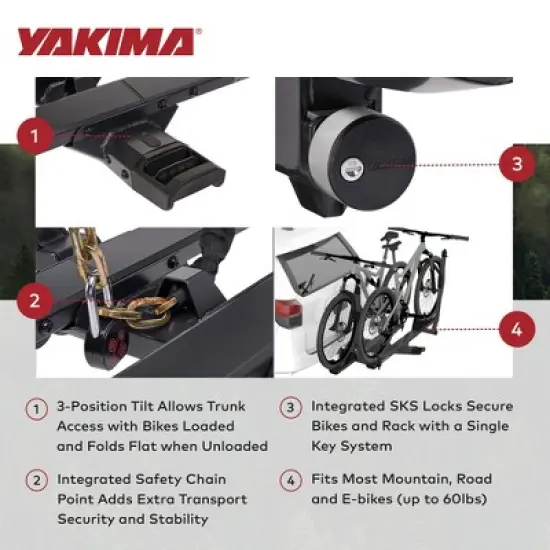 YAKIMA®

1

3

2

4

1 3-Position Tilt Allows Trunk Access with Bikes Loaded and Folds Flat when Unloaded

2 Integrated Safety Chain Point Adds Extra Transport Security and Stability

3 Integrated SKS Locks Secure Bikes and Rack with a Single Key System

4 Fits Most Mountain, Road and E-bikes (up to 60lbs)