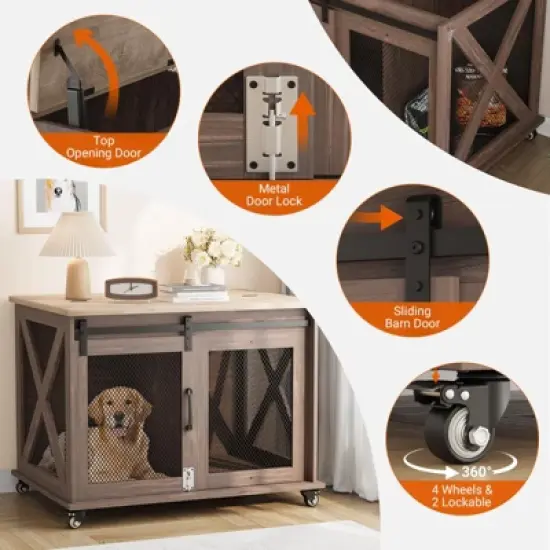 Top Opening Door

Metal Door Lock

Sliding Barn Door

360°

4 Wheels & 2 Lockable