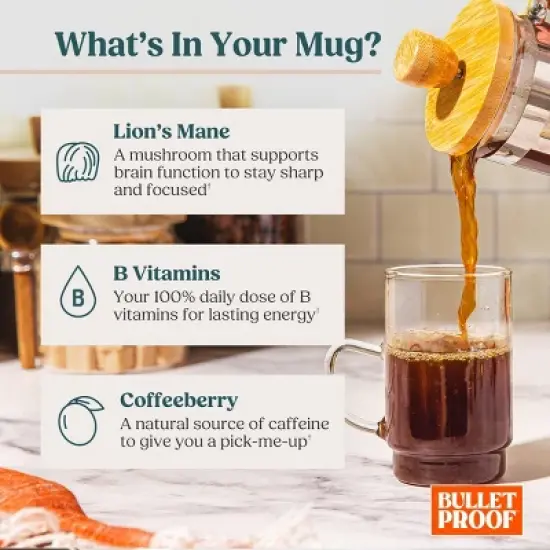 What's In Your Mug?

Lion's Mane
A mushroom that supports brain function to stay sharp and focused†

B
B Vitamins
Your 100% daily dose of B vitamins for lasting energy†

Coffeeberry
A natural source of caffeine to give you a pick-me-up†

BULLET PROOF