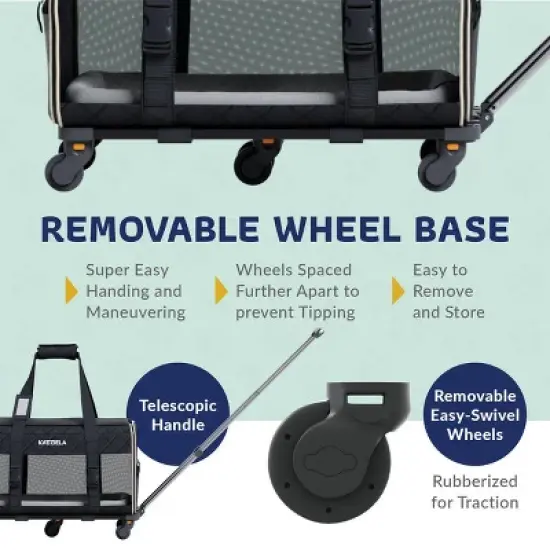 REMOVABLE WHEEL BASE

Super Easy Handing and Maneuvering

Wheels Spaced Further Apart to prevent Tipping

Easy to Remove and Store

KATZIELA

Telescopic Handle

Removable Easy-Swivel Wheels

Rubberized for Traction