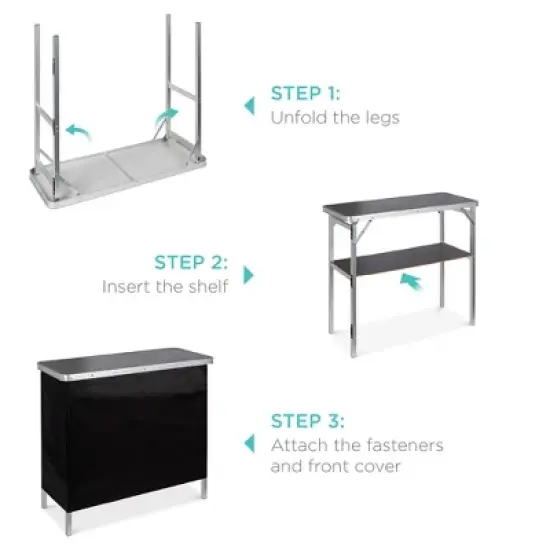 STEP 1:
Unfold the legs

STEP 2:
Insert the shelf

STEP 3:
Attach the fasteners and front cover