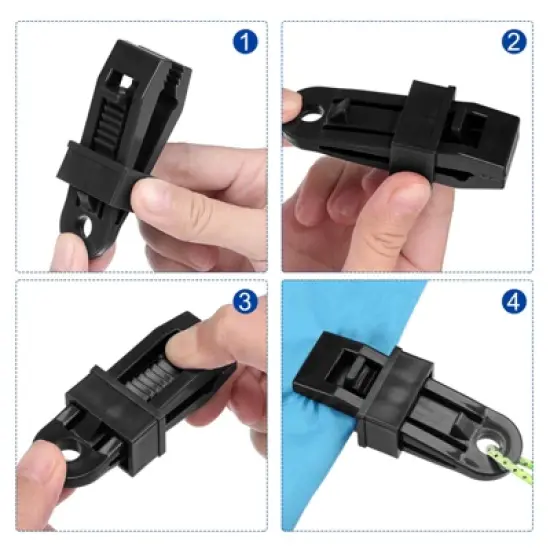 1

2

3

4