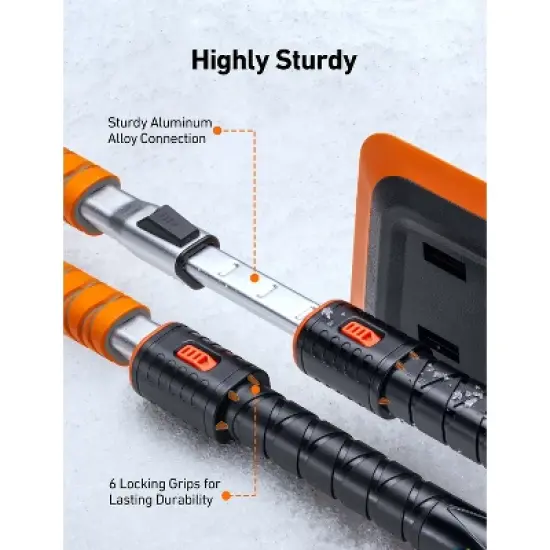 Highly Sturdy

Sturdy Aluminum Alloy Connection

6 Locking Grips for Lasting Durability