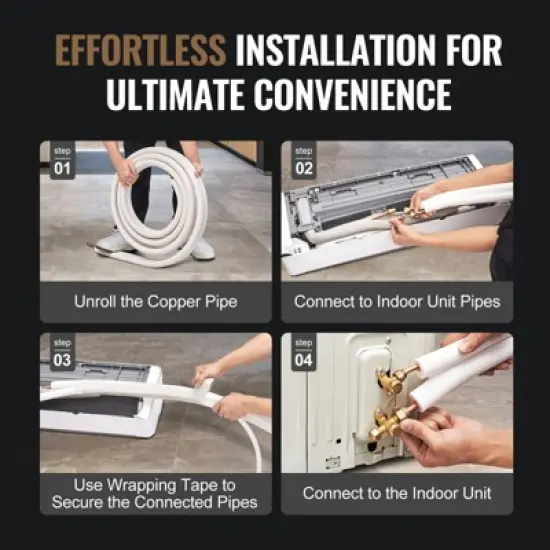 EFFORTLESS INSTALLATION FOR ULTIMATE CONVENIENCE

step 01

Unroll the Copper Pipe

step 02

Connect to Indoor Unit Pipes

step 03

Use Wrapping Tape to Secure the Connected Pipes

step 04

Connect to the Indoor Unit