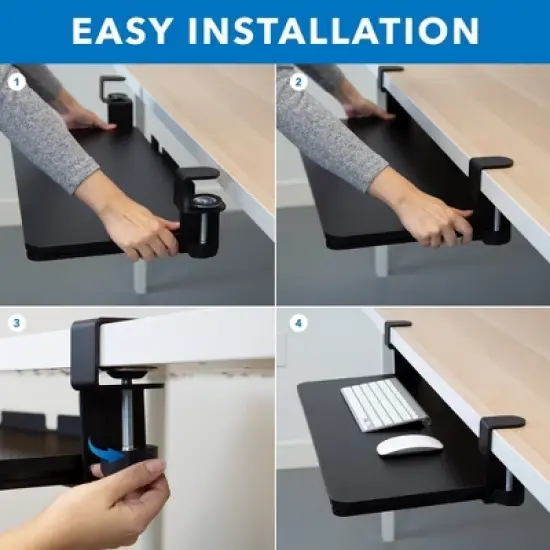 EASY INSTALLATION

1

2

3

4