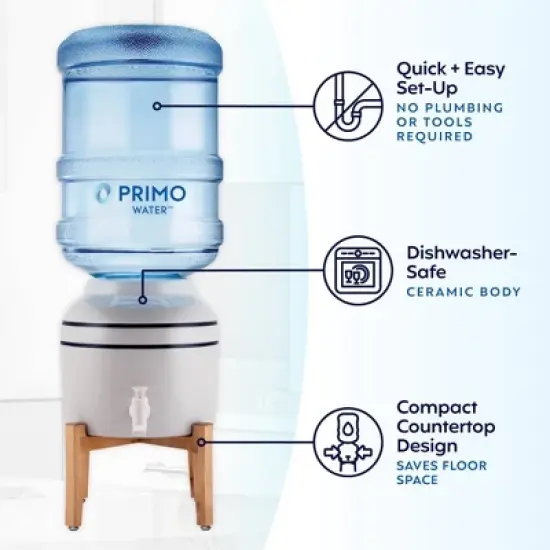 PRIMO WATER™

Quick + Easy Set-Up
NO PLUMBING OR TOOLS REQUIRED

Dishwasher-Safe
CERAMIC BODY

Compact Countertop Design
SAVES FLOOR SPACE