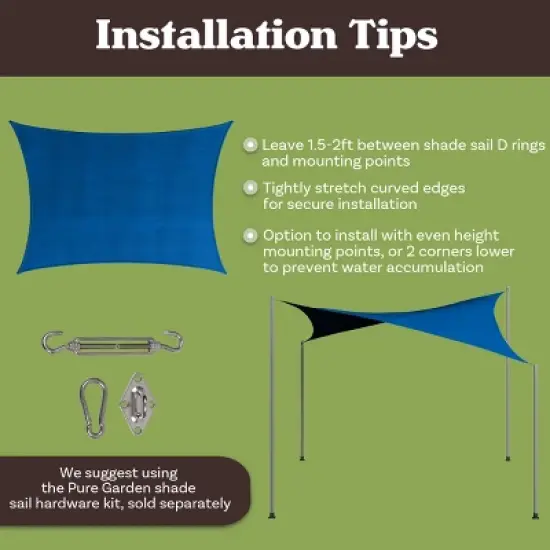 Installation Tips

Leave 1.5-2ft between shade sail D rings and mounting points

Tightly stretch curved edges for secure installation

Option to install with even height mounting points, or 2 corners lower to prevent water accumulation

We suggest using the Pure Garden shade sail hardware kit, sold separately