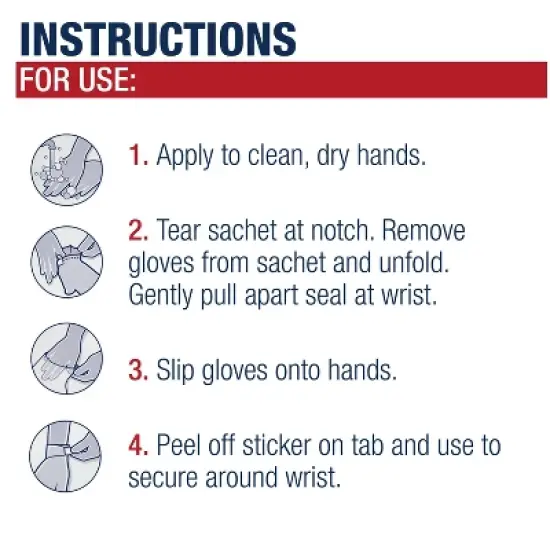 INSTRUCTIONS
FOR USE:

1. Apply to clean, dry hands.

2. Tear sachet at notch. Remove gloves from sachet and unfold. Gently pull apart seal at wrist.

3. Slip gloves onto hands.

4. Peel off sticker on tab and use to secure around wrist.