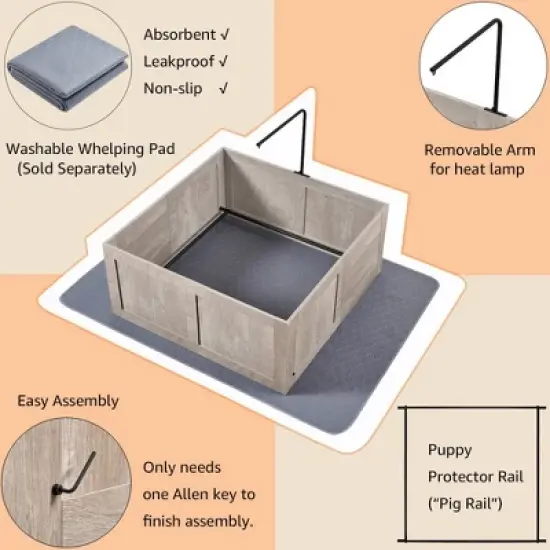 Absorbent √
Leakproof √
Non-slip √

Washable Whelping Pad
(Sold Separately)

Removable Arm
for heat lamp

Easy Assembly

Only needs one Allen key to finish assembly.

Puppy Protector Rail ("Pig Rail")