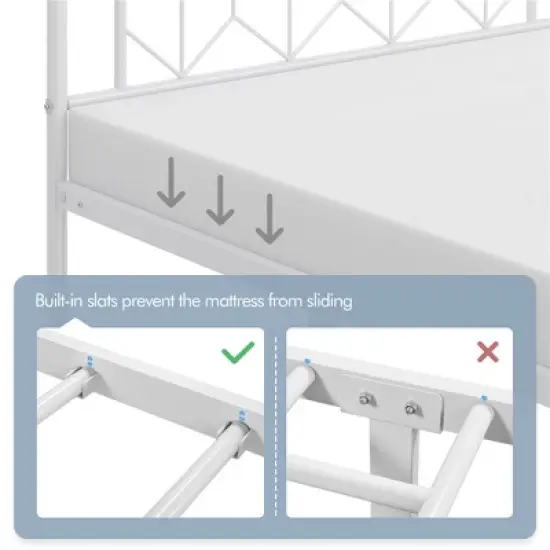 Built-in slats prevent the mattress from sliding