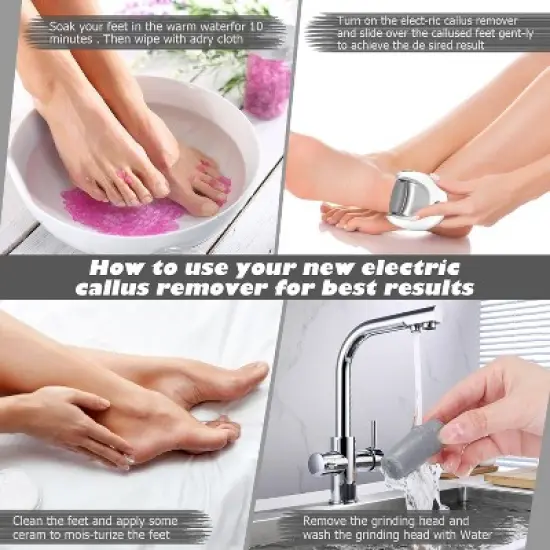 Soak your feet in the warm waterfor 10 minutes . Then wipe with adry cloth

Turn on the elect-ric callus remover and slide over the callused feet gent-ly to achieve the de sired result

How to use your new electric callus remover for best results

Clean the feet and apply some ceram to mois-turize the feet

Remove the grinding head and wash the grinding head with Water