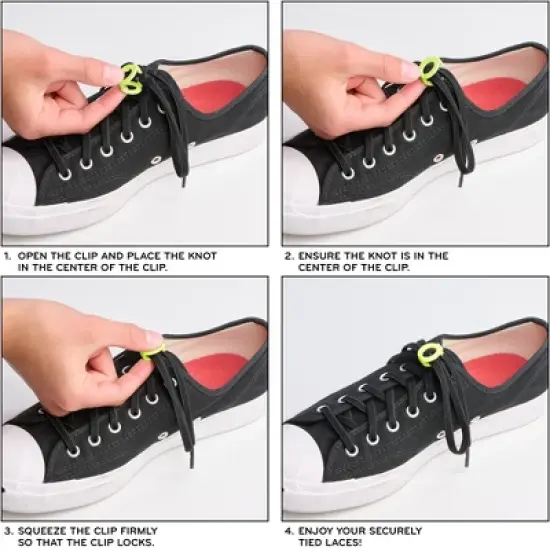 1. OPEN THE CLIP AND PLACE THE KNOT IN THE CENTER OF THE CLIP.

2. ENSURE THE KNOT IS IN THE CENTER OF THE CLIP.

3. SQUEEZE THE CLIP FIRMLY SO THAT THE CLIP LOCKS.

4. ENJOY YOUR SECURELY TIED LACES!