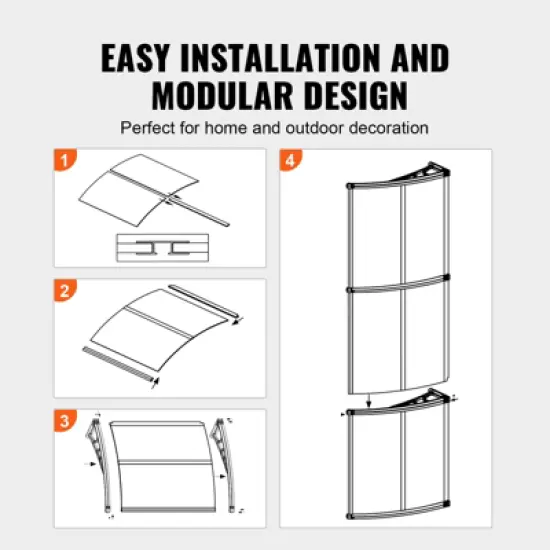 EASY INSTALLATION AND MODULAR DESIGN

Perfect for home and outdoor decoration

1

2

3

4