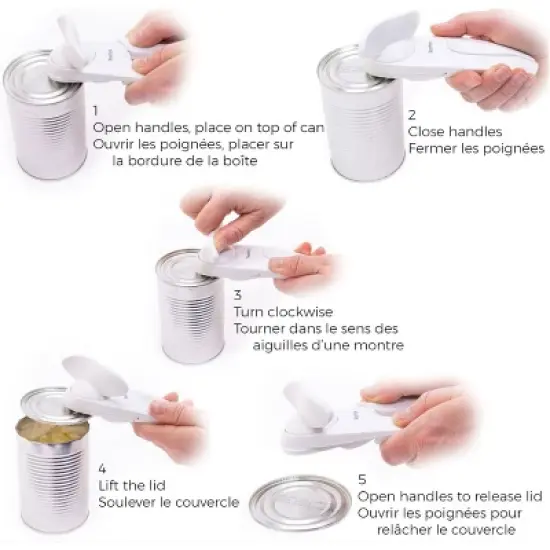 1
Open handles, place on top of can
Ouvrir les poignées, placer sur la bordure de la boîte

2
Close handles
Fermer les poignées

3
Turn clockwise
Tourner dans le sens des aiguilles d'une montre

4
Lift the lid
Soulever le couvercle

5
Open handles to release lid
Ouvrir les poignées pour relâcher le couvercle