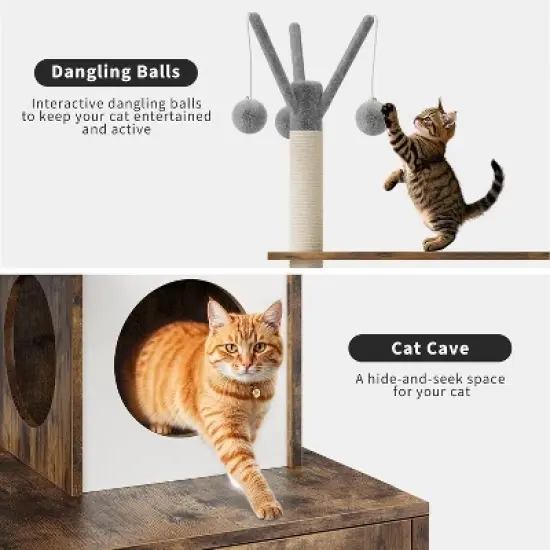 Dangling Balls

Interactive dangling balls to keep your cat entertained and active

Cat Cave

A hide-and-seek space for your cat