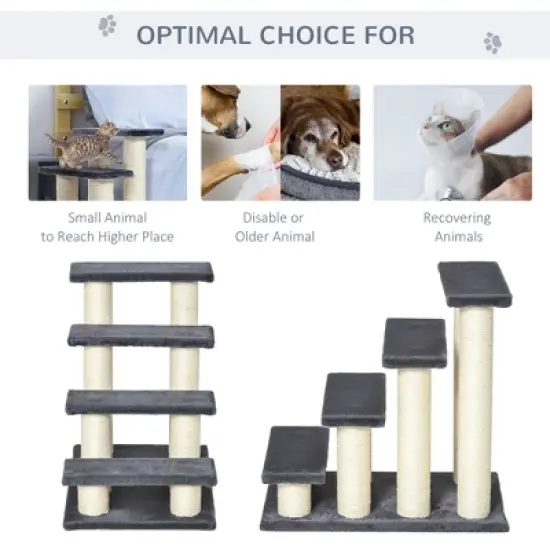 OPTIMAL CHOICE FOR

Small Animal to Reach Higher Place

Disable or Older Animal

Recovering Animals