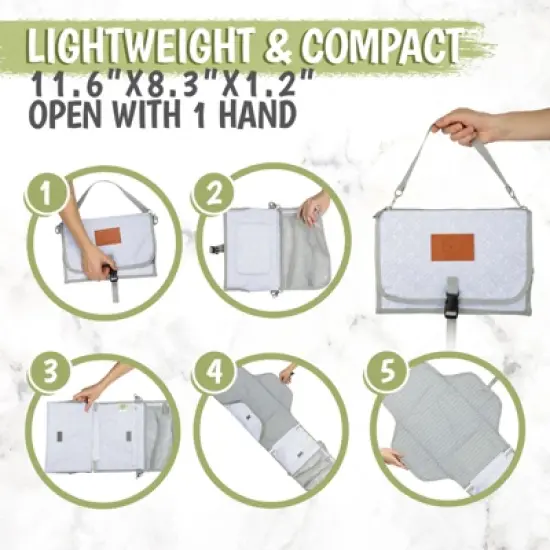 LIGHTWEIGHT & COMPACT
11.6"X8.3"X1.2"
OPEN WITH 1 HAND

1

2

3

4

5