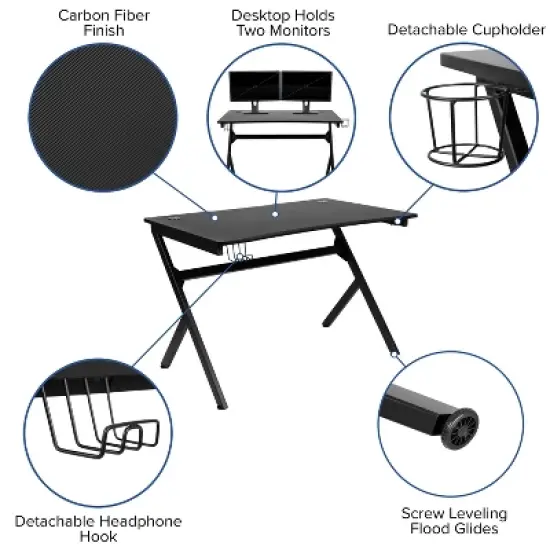 Carbon Fiber Finish

Desktop Holds Two Monitors

Detachable Cupholder

Detachable Headphone Hook

Screw Leveling Flood Glides