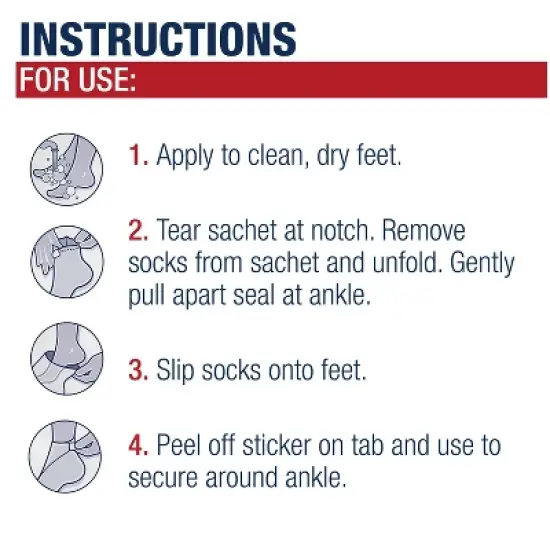 INSTRUCTIONS
FOR USE:

1. Apply to clean, dry feet.

2. Tear sachet at notch. Remove socks from sachet and unfold. Gently pull apart seal at ankle.

3. Slip socks onto feet.

4. Peel off sticker on tab and use to secure around ankle.