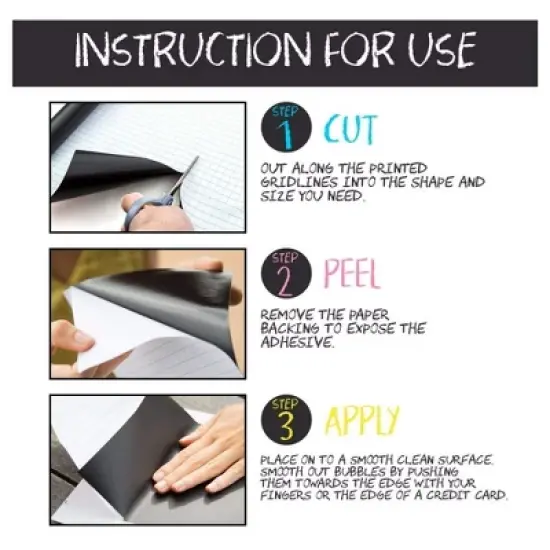 INSTRUCTION FOR USE

STEP 1 CUT

OUT ALONG THE PRINTED GRIDLINES INTO THE SHAPE AND SIZE YOU NEED.

STEP 2 PEEL

REMOVE THE PAPER BACKING TO EXPOSE THE ADHESIVE.

STEP 3 APPLY

PLACE ON TO A SMOOTH CLEAN SURFACE. SMOOTH OUT BUBBLES BY PUSHING THEM TOWARDS THE EDGE WITH YOUR FINGERS OR THE EDGE OF A CREDIT CARD.