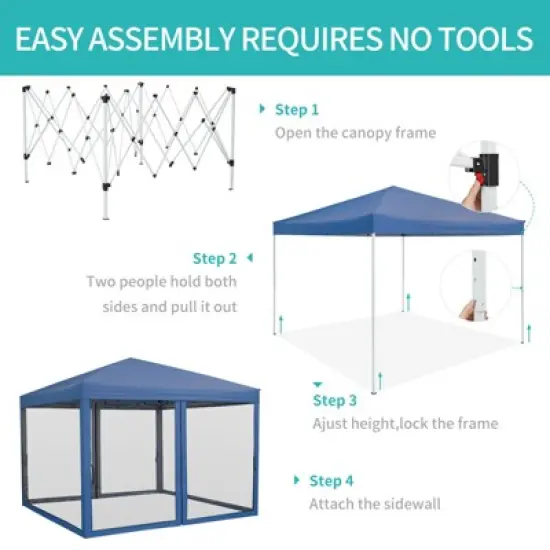 EASY ASSEMBLY REQUIRES NO TOOLS

Step 1
Open the canopy frame

Step 2
Two people hold both sides and pull it out

Step 3
Ajust height,lock the frame

Step 4
Attach the sidewall