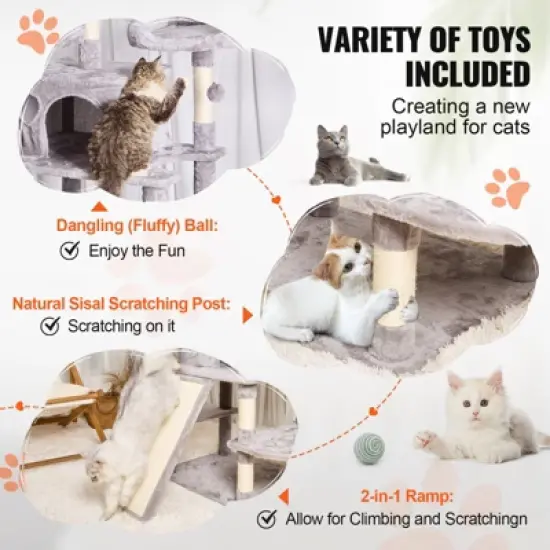 VARIETY OF TOYS INCLUDED
Creating a new playland for cats

Dangling (Fluffy) Ball:
Enjoy the Fun

Natural Sisal Scratching Post:
Scratching on it

2-in-1 Ramp:
Allow for Climbing and Scratchingn