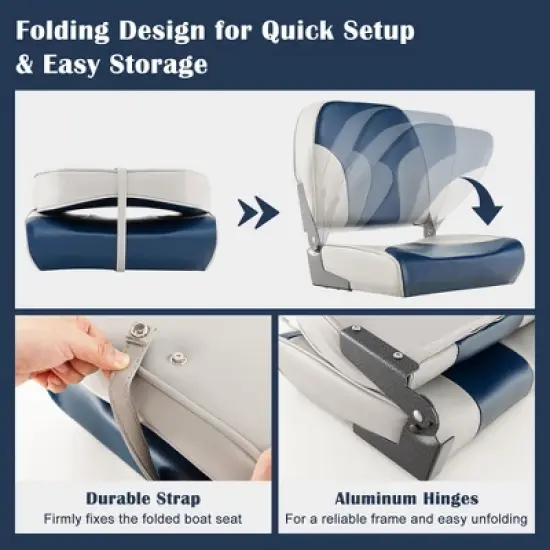 Folding Design for Quick Setup & Easy Storage

Durable Strap
Firmly fixes the folded boat seat

Aluminum Hinges
For a reliable frame and easy unfolding